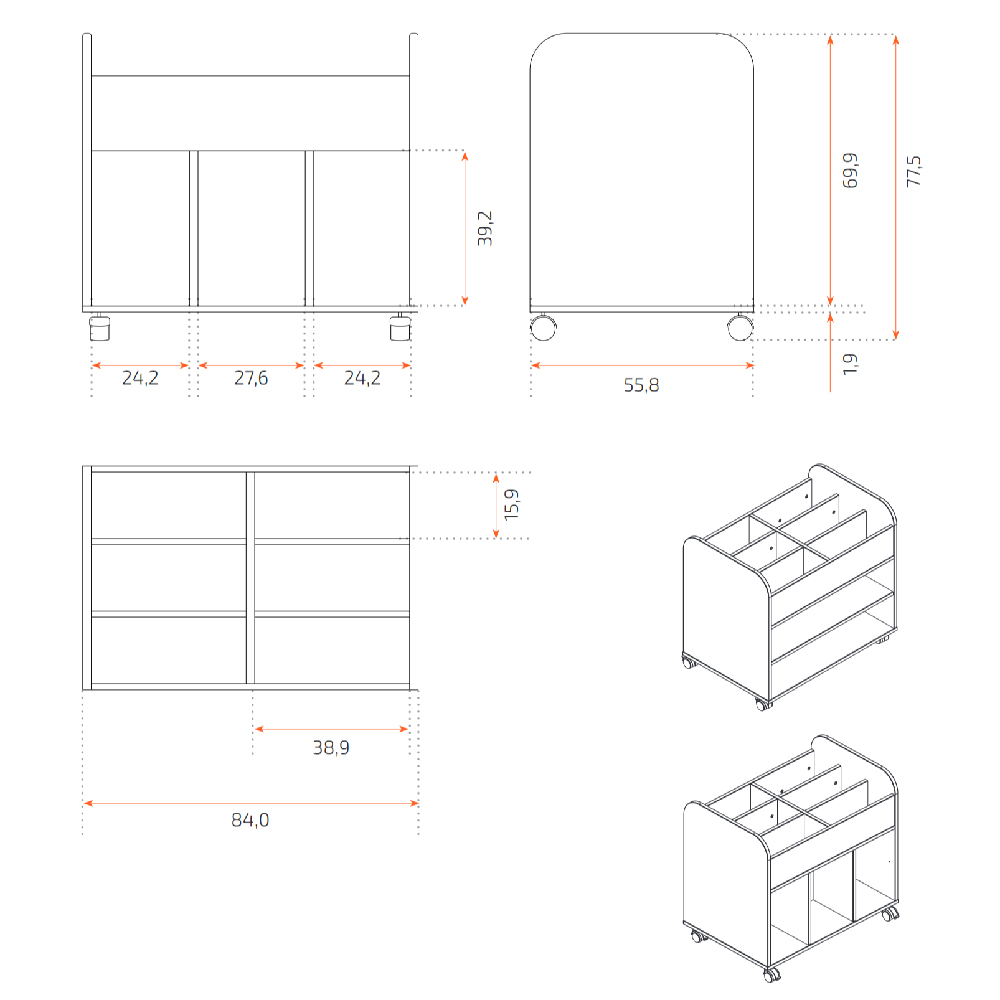 39,2

24,2
27,6
24,2

69,9
77,5
1,9
55,8

15,9

38,9

84,0