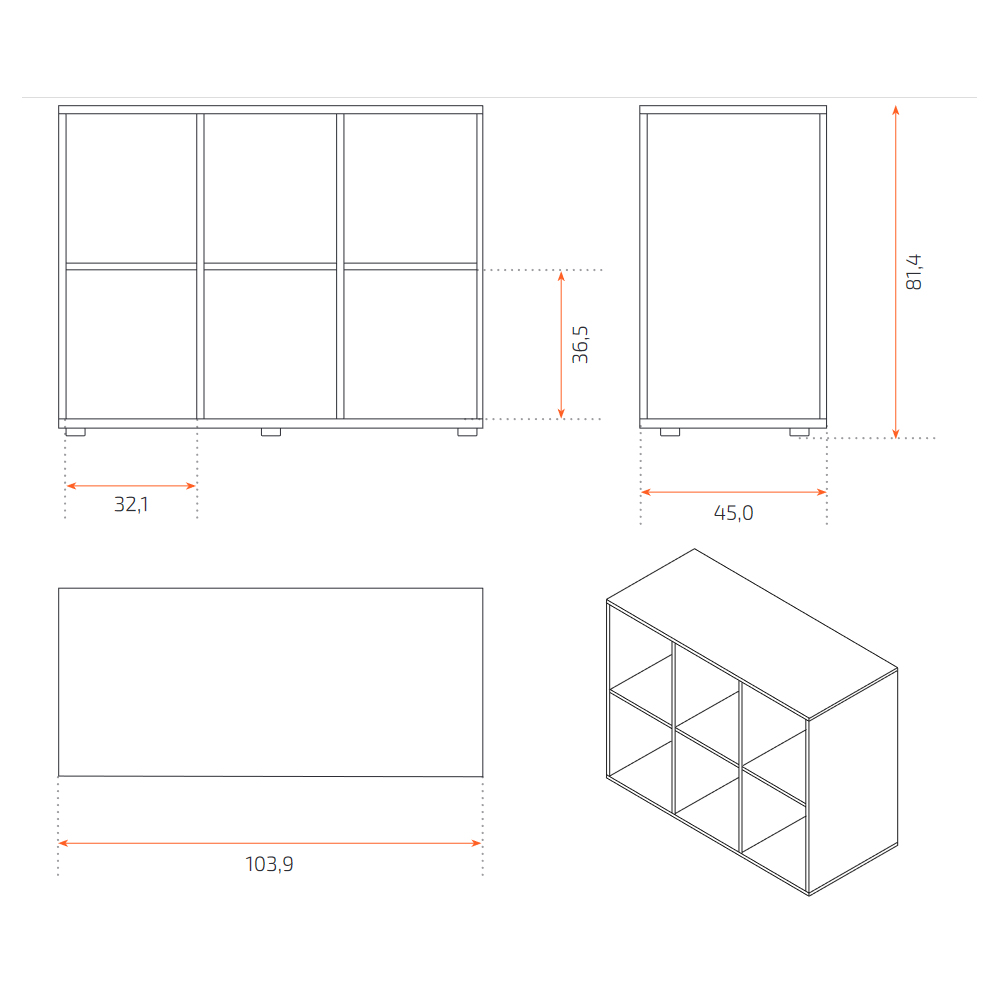 36,5

81,4

32,1

45,0

103,9