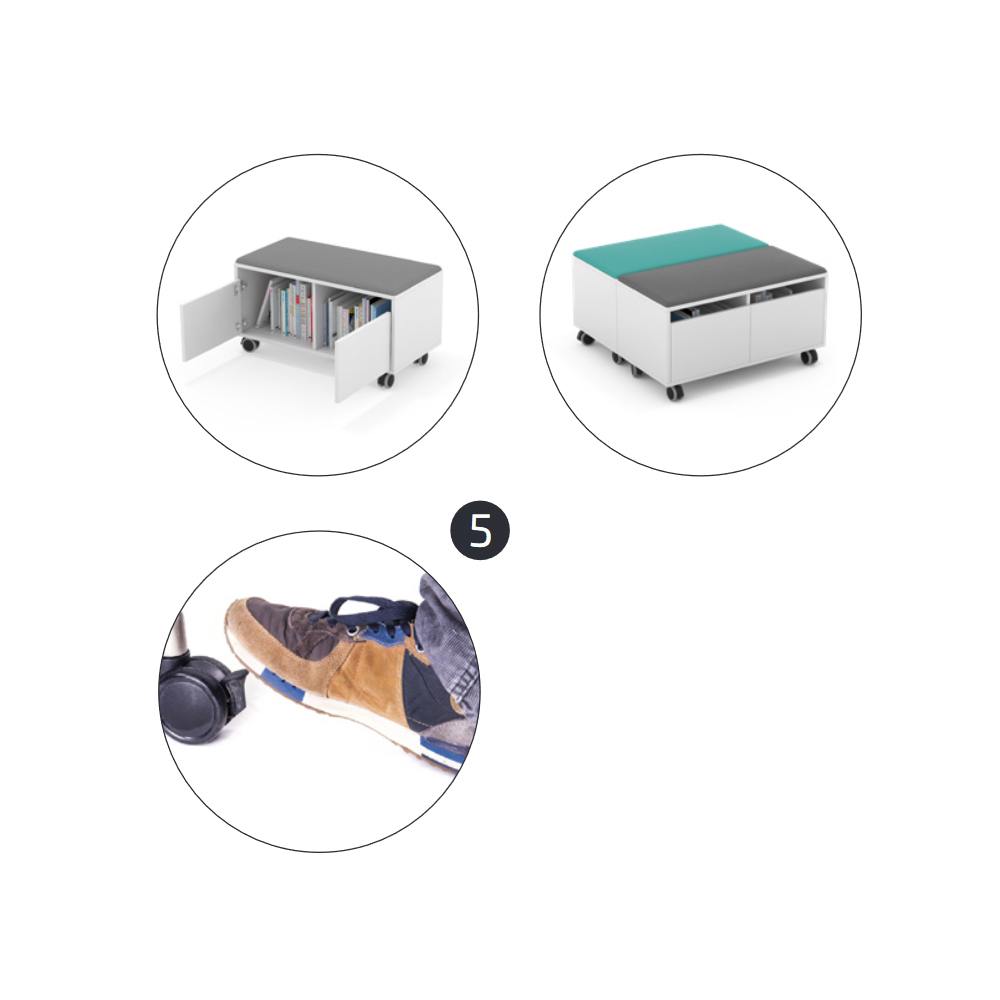 5